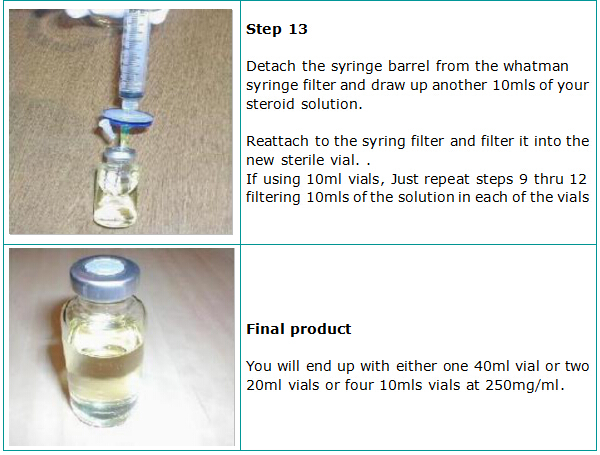 Step 13

Detach the syringe barrel from the whatman syringe filter and draw up another 10mls of your steroid solution.

Reattach to the syring filter and filter it into the new sterile vial. .
If using 10ml vials, Just repeat steps 9 thru 12 filtering 10mls of the solution in each of the vials

Final product

You will end up with either one 40ml vial or two 20ml vials or four 10mls vials at 250mg/ml.